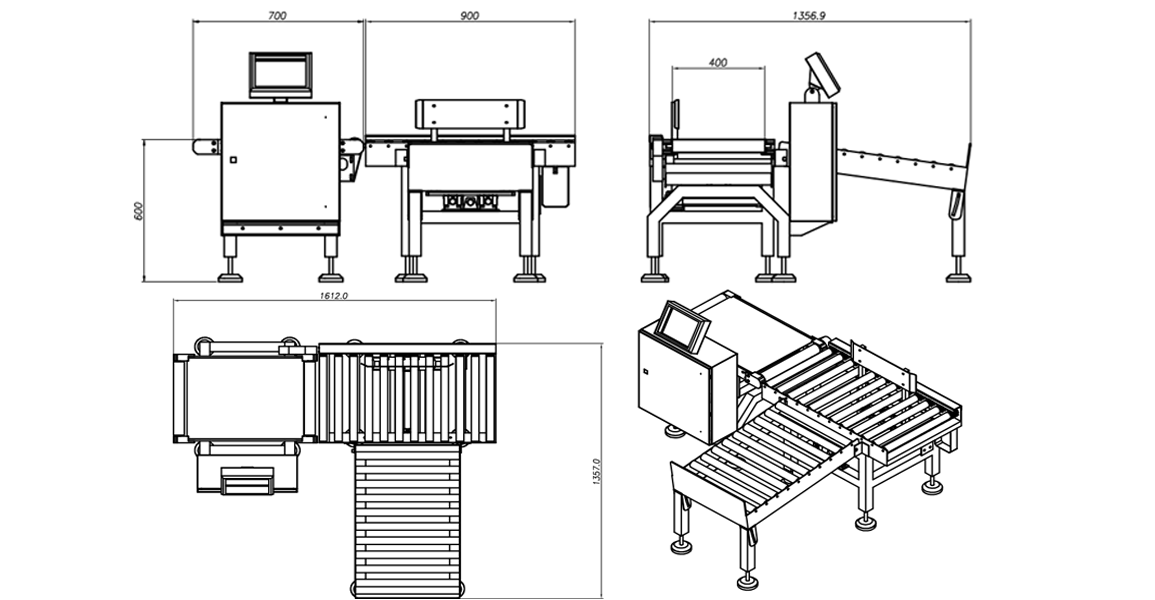 700
900
1356.9
400
600
1612.0
1357.0